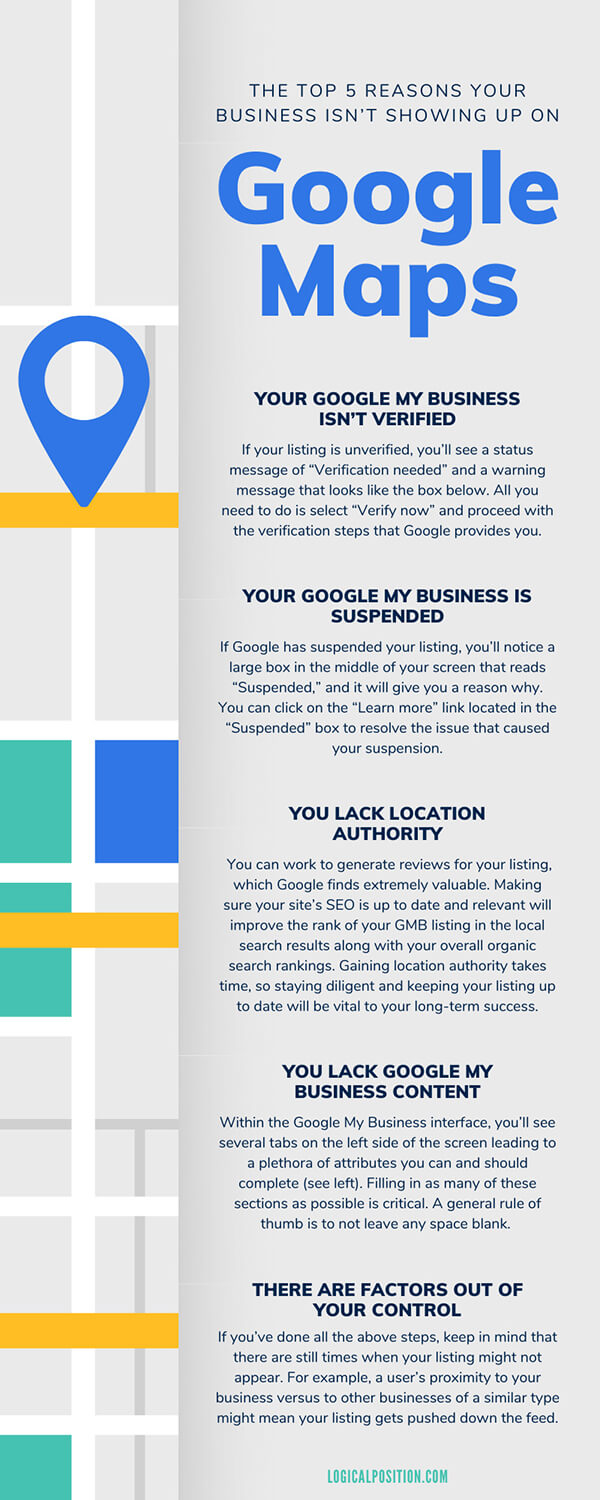 THE TOP 5 REASONS YOUR BUSINESS ISN'T SHOWING UP ON

Google Maps

YOUR GOOGLE MY BUSINESS ISN'T VERIFIED

If your listing is unverified, you'll see a status message of "Verification needed" and a warning message that looks like the box below. All you need to do is select "Verify now" and proceed with the verification steps that Google provides you.

YOUR GOOGLE MY BUSINESS IS SUSPENDED

If Google has suspended your listing, you'll notice a large box in the middle of your screen that reads "Suspended," and it will give you a reason why. You can click on the "Learn more" link located in the "Suspended" box to resolve the issue that caused your suspension.

YOU LACK LOCATION AUTHORITY

You can work to generate reviews for your listing, which Google finds extremely valuable. Making sure your site's SEO is up to date and relevant will improve the rank of your GMB listing in the local search results along with your overall organic search rankings. Gaining location authority takes time, so staying diligent and keeping your listing up to date will be vital to your long-term success.

YOU LACK GOOGLE MY BUSINESS CONTENT

Within the Google My Business interface, you'll see several tabs on the left side of the screen leading to a plethora of attributes you can and should complete (see left). Filling in as many of these sections as possible is critical. A general rule of thumb is to not leave any space blank.

THERE ARE FACTORS OUT OF YOUR CONTROL

If you've done all the above steps, keep in mind that there are still times when your listing might not appear. For example, a user's proximity to your business versus to other businesses of a similar type might mean your listing gets pushed down the feed.

LOGICALPOSITION.COM